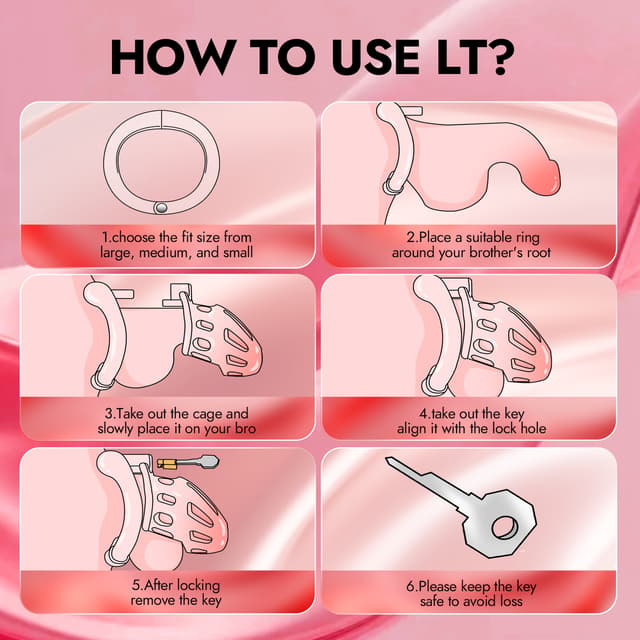 HOW TO USE LT?

1.choose the fit size from large, medium, and small

2.Place a suitable ring around your brother's root

3.Take out the cage and slowly place it on your bro

4.take out the key align it with the lock hole

5.After locking remove the key

6.Please keep the key safe to avoid loss