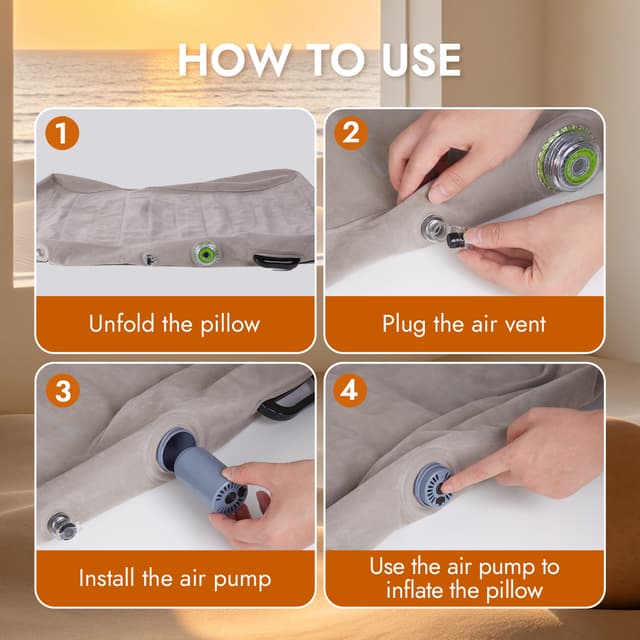 HOW TO USE

1

Unfold the pillow

2

Plug the air vent

3

Install the air pump

4

Use the air pump to inflate the pillow