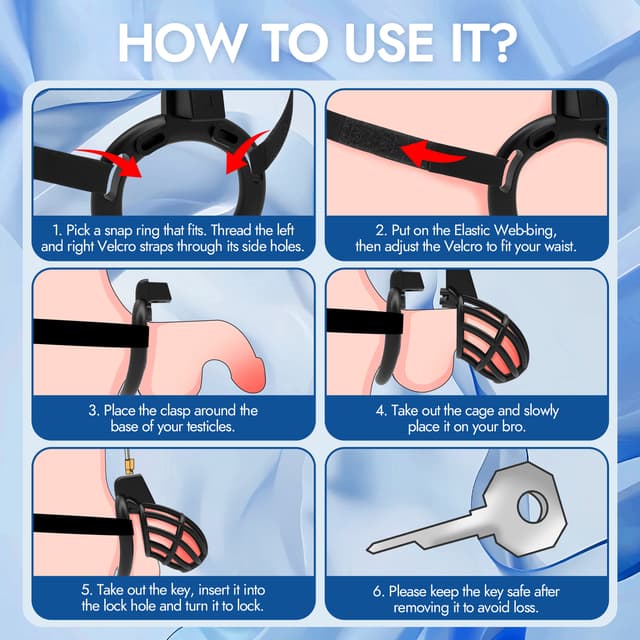 HOW TO USE IT?

1. Pick a snap ring that fits. Thread the left and right Velcro straps through its side holes.

2. Put on the Elastic Web-bing, then adjust the Velcro to fit your waist.

3. Place the clasp around the base of your testicles.

4. Take out the cage and slowly place it on your bro.

5. Take out the key, insert it into the lock hole and turn it to lock.

6. Please keep the key safe after removing it to avoid loss.