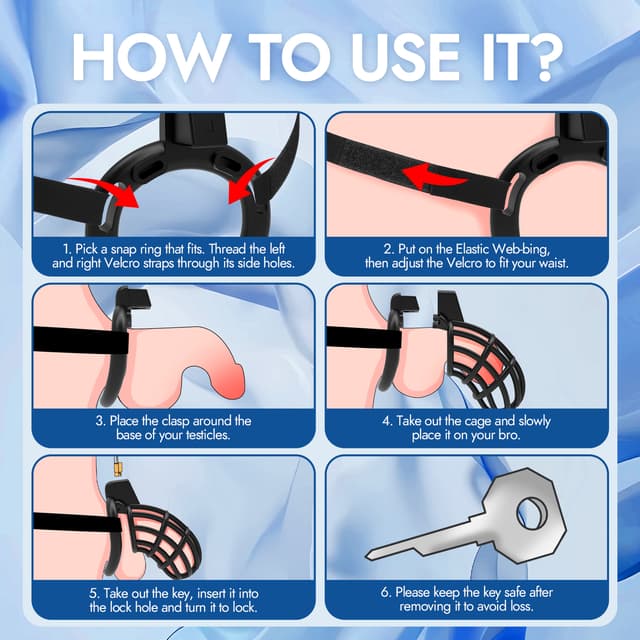 HOW TO USE IT?

1. Pick a snap ring that fits. Thread the left and right Velcro straps through its side holes.

2. Put on the Elastic Web-bing, then adjust the Velcro to fit your waist.

3. Place the clasp around the base of your testicles.

4. Take out the cage and slowly place it on your bro.

5. Take out the key, insert it into the lock hole and turn it to lock.

6. Please keep the key safe after removing it to avoid loss.