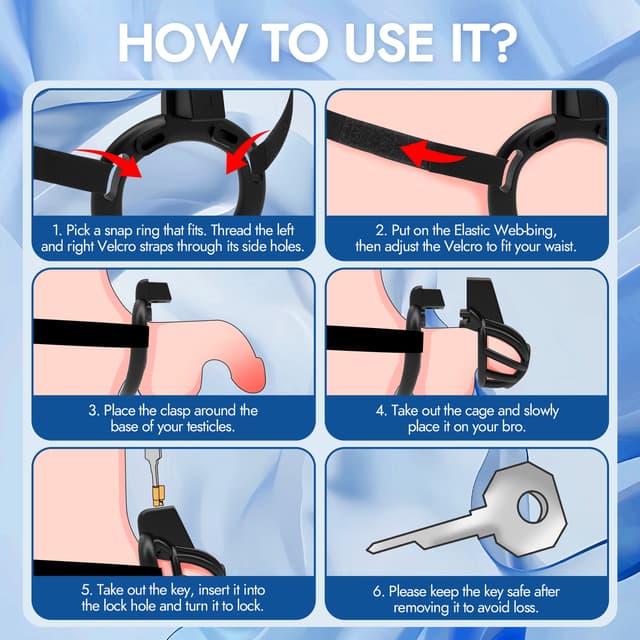 HOW TO USE IT?

1. Pick a snap ring that fits. Thread the left and right Velcro straps through its side holes.

2. Put on the Elastic Web-bing, then adjust the Velcro to fit your waist.

3. Place the clasp around the base of your testicles.

4. Take out the cage and slowly place it on your bro.

5. Take out the key, insert it into the lock hole and turn it to lock.

6. Please keep the key safe after removing it to avoid loss.