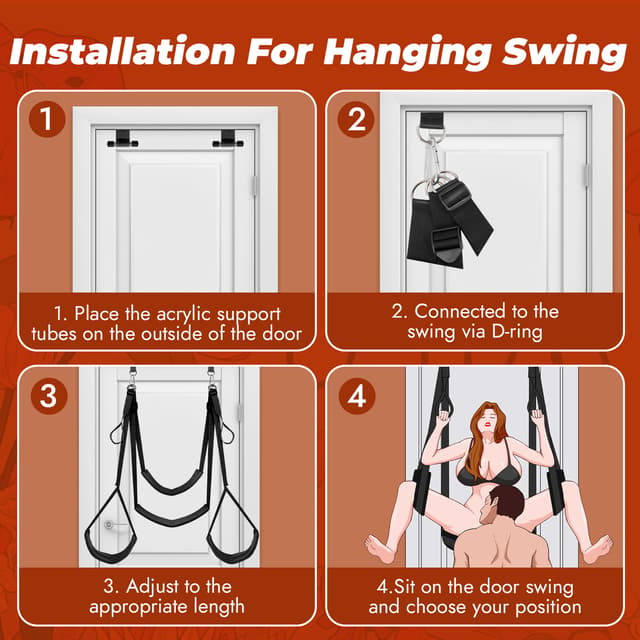 Installation For Hanging Swing

1

1. Place the acrylic support tubes on the outside of the door

2

2. Connected to the swing via D-ring

3

3. Adjust to the appropriate length

4

4.Sit on the door swing and choose your position