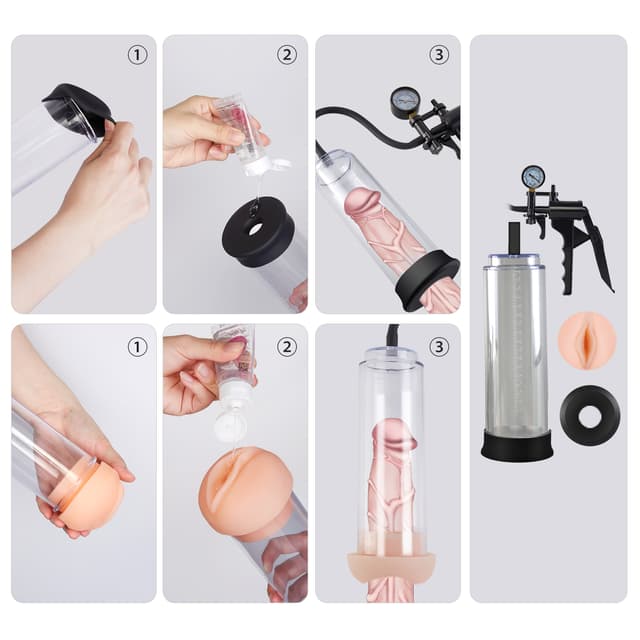 ①

②

③

①

②

③